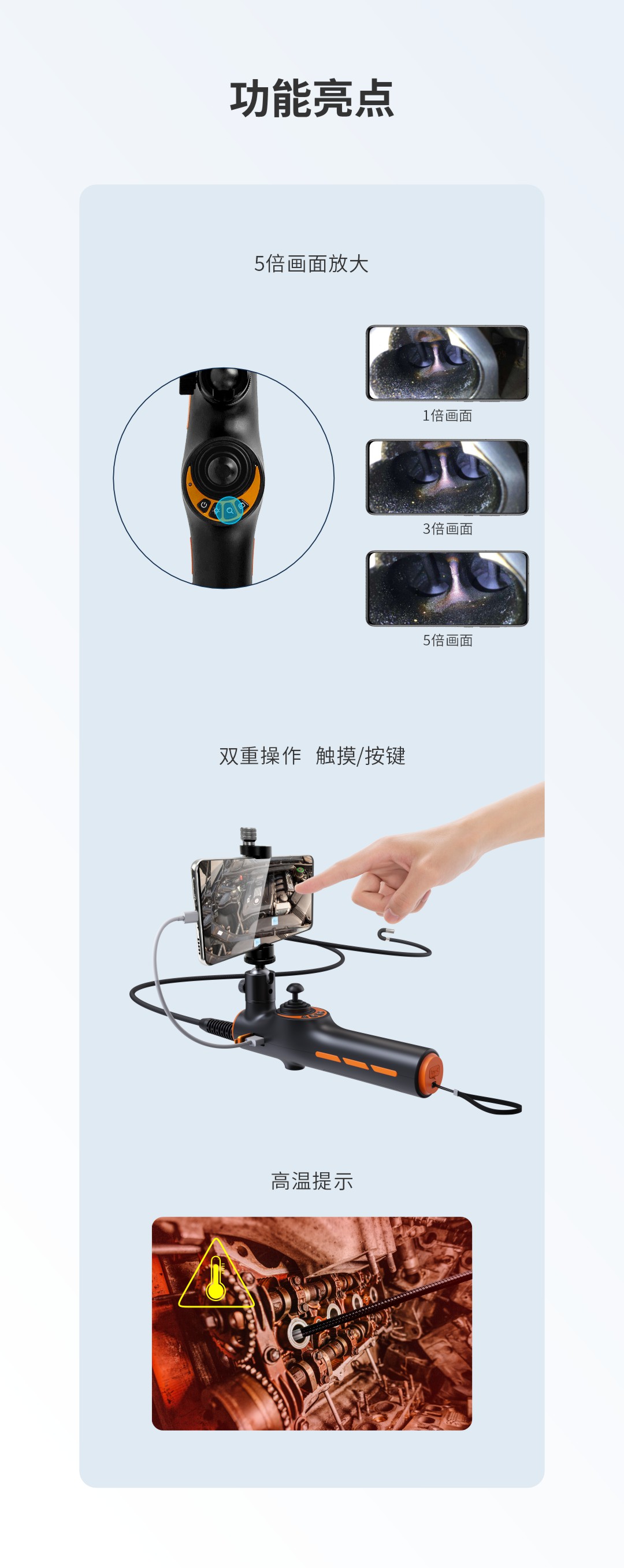 功能亮点

5倍画面放大

1倍画面

3倍画面

5倍画面

双重操作 触摸/按键

高温提示